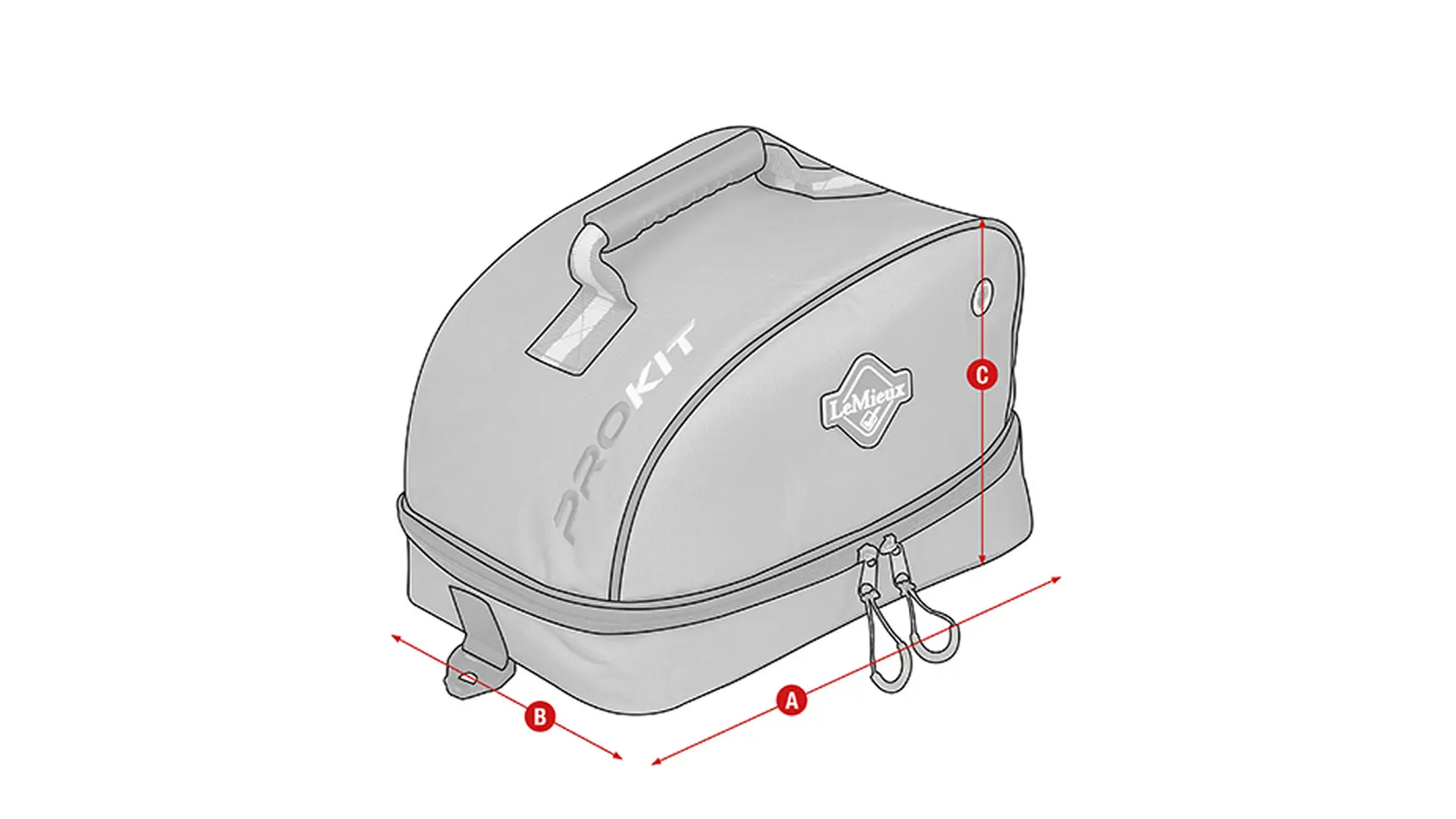 PROKIT
LeMieux
C
B
A